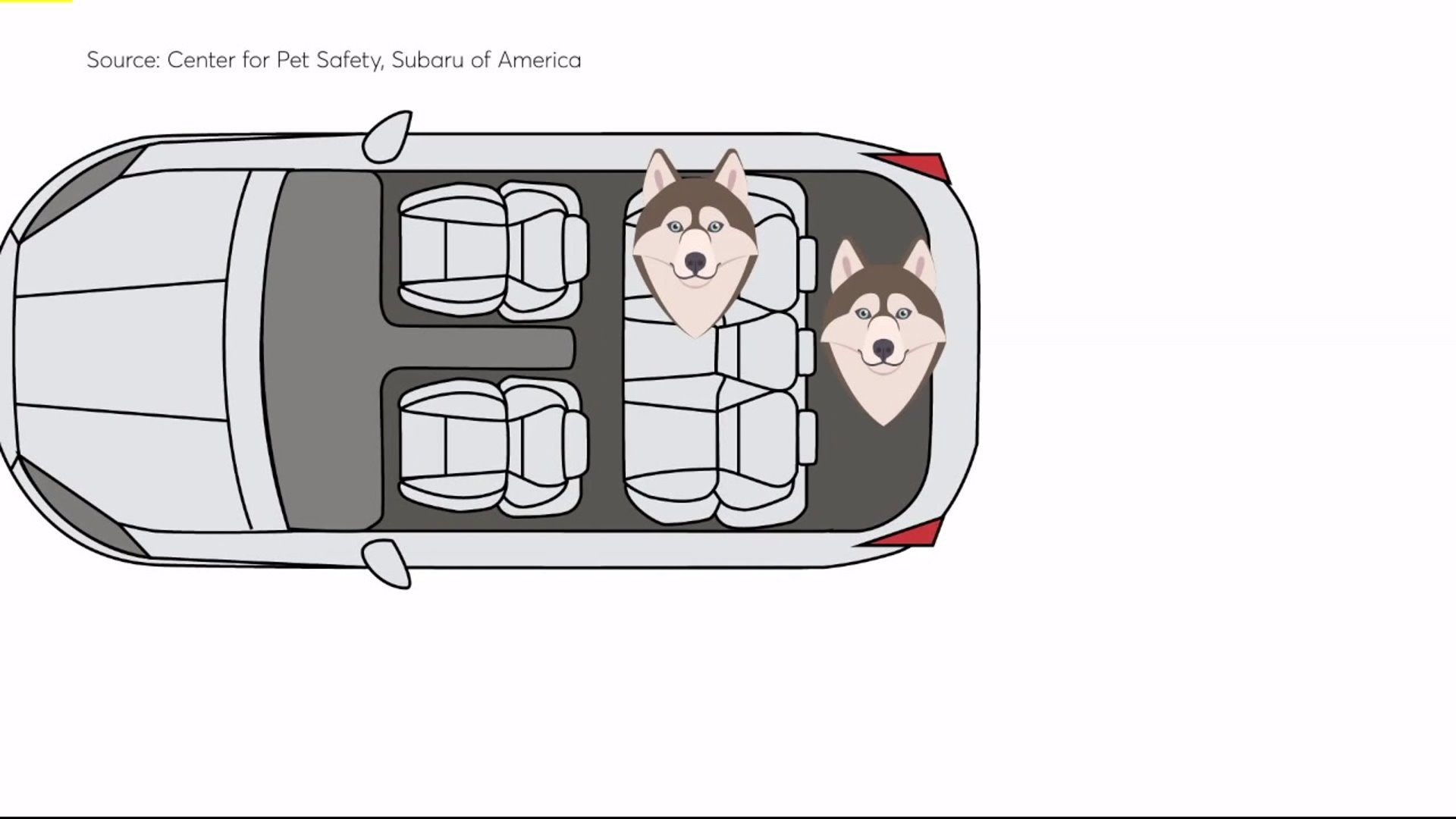 Source: Center for Pet Safety, Subaru of America